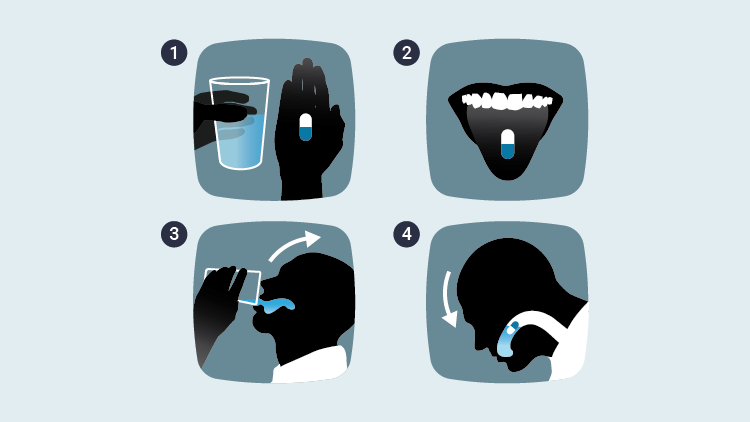 1

2

3

4